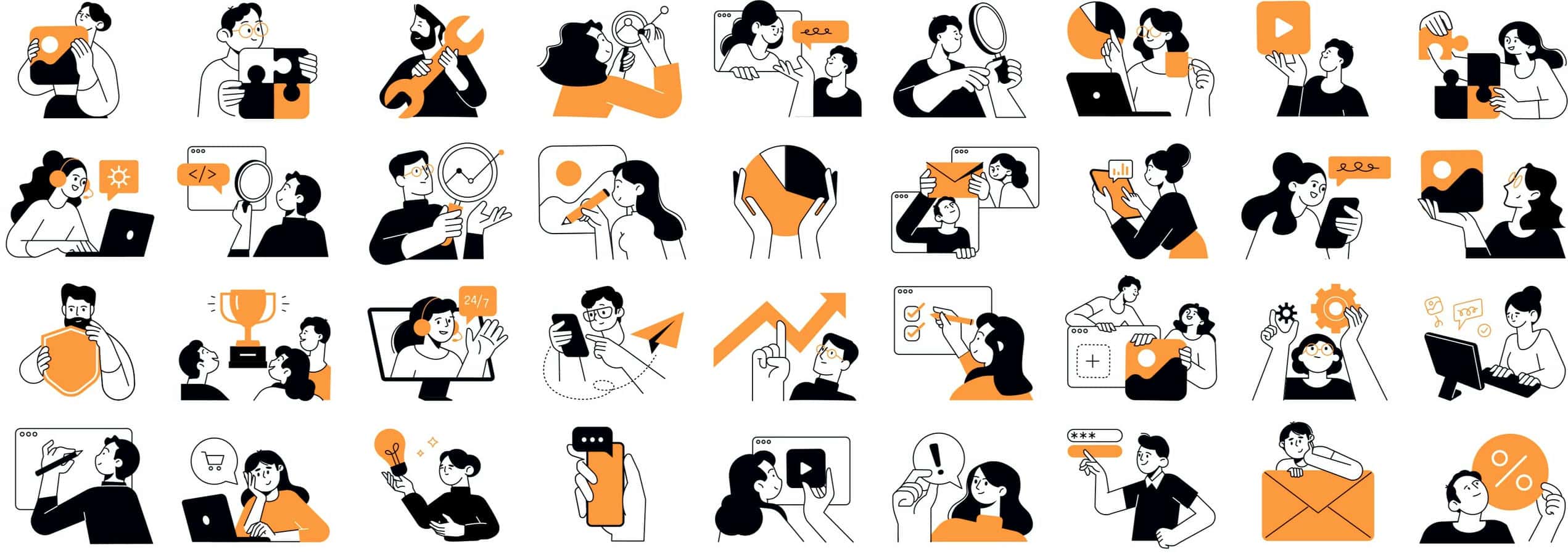 </>

24/7

***

%